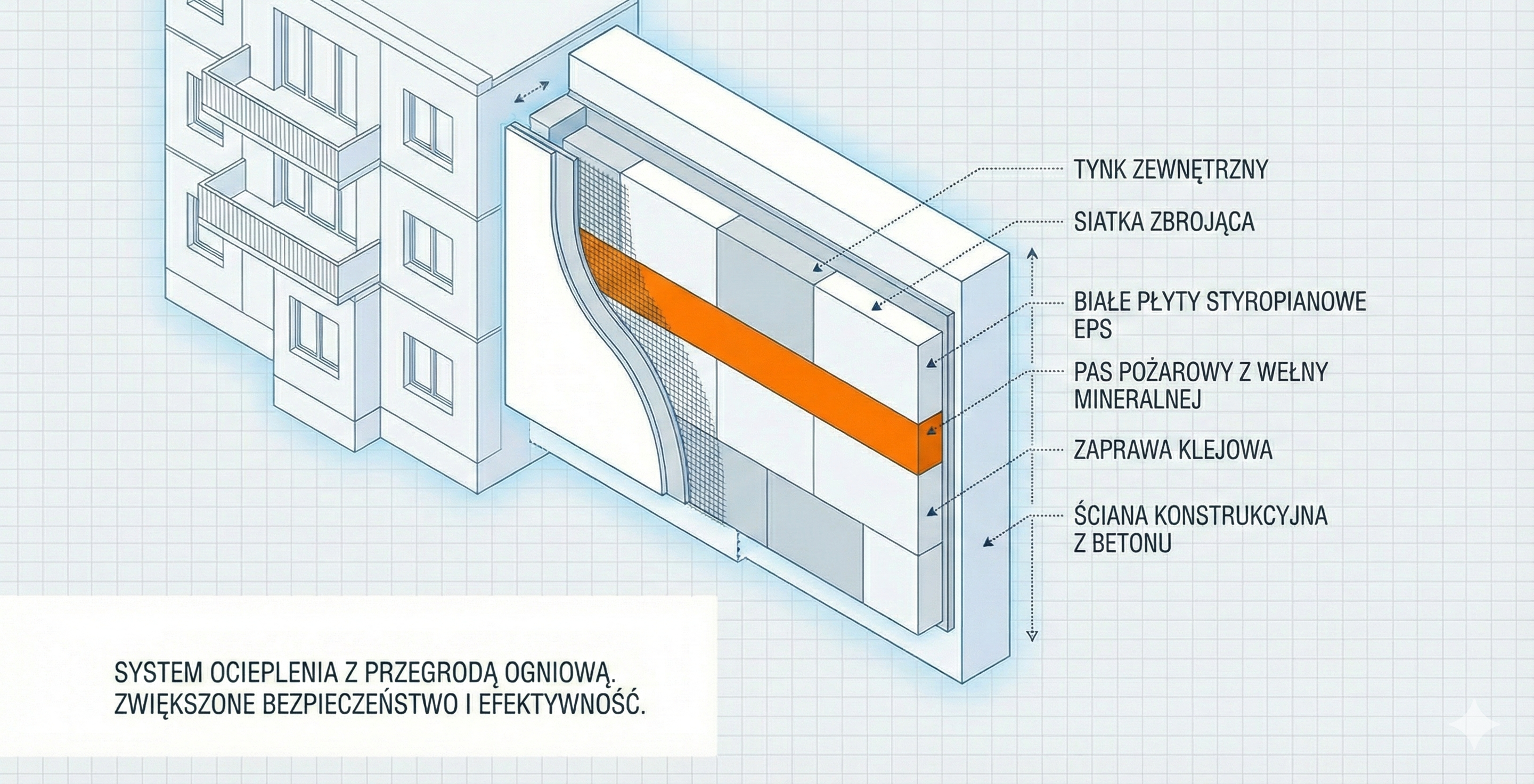 TYNK ZEWNĘTRZNY

SIATKA ZBROJĄCA

BIAŁE PŁYTY STYROPIANOWE EPS

PAS POŻAROWY Z WEŁNY MINERALNEJ

ZAPRAWA KLEJOWA

ŚCIANA KONSTRUKCYJNA Z BETONU

SYSTEM OCIEPLENIA Z PRZEGRODĄ OGNIOWĄ.
ZWIĘKSZONE BEZPIECZEŃSTWO I EFEKTYWNOŚĆ.